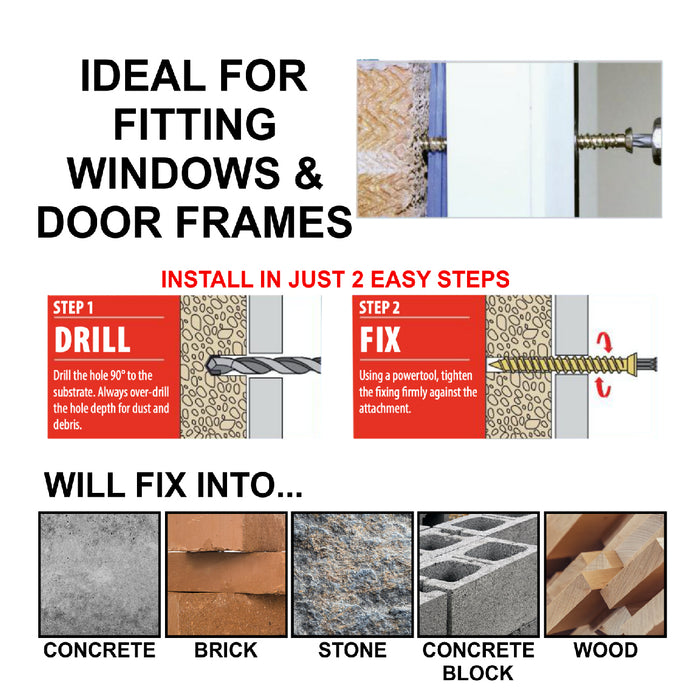 IDEAL FOR FITTING WINDOWS & DOOR FRAMES

INSTALL IN JUST 2 EASY STEPS

STEP 1
DRILL
Drill the hole 90° to the substrate. Always over-drill the hole depth for dust and debris.

STEP 2
FIX
Using a powertool, tighten the fixing firmly against the attachment.

WILL FIX INTO...

CONCRETE
BRICK
STONE
CONCRETE BLOCK
WOOD