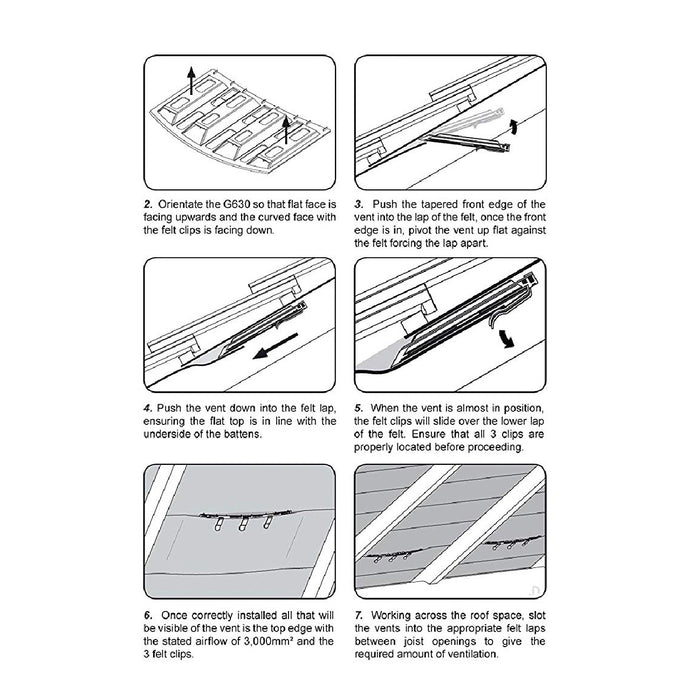 2. Orientate the G630 so that flat face is facing upwards and the curved face with the felt clips is facing down.

3. Push the tapered front edge of the vent into the lap of the felt, once the front edge is in, pivot the vent up flat against the felt forcing the lap apart.

4. Push the vent down into the felt lap, ensuring the flat top is in line with the underside of the battens.

5. When the vent is almost in position, the felt clips will slide over the lower lap of the felt. Ensure that all 3 clips are properly located before proceeding.

6. Once correctly installed all that will be visible of the vent is the top edge with the stated airflow of 3,000mm² and the 3 felt clips.

7. Working across the roof space, slot the vents into the appropriate felt laps between joist openings to give the required amount of ventilation.