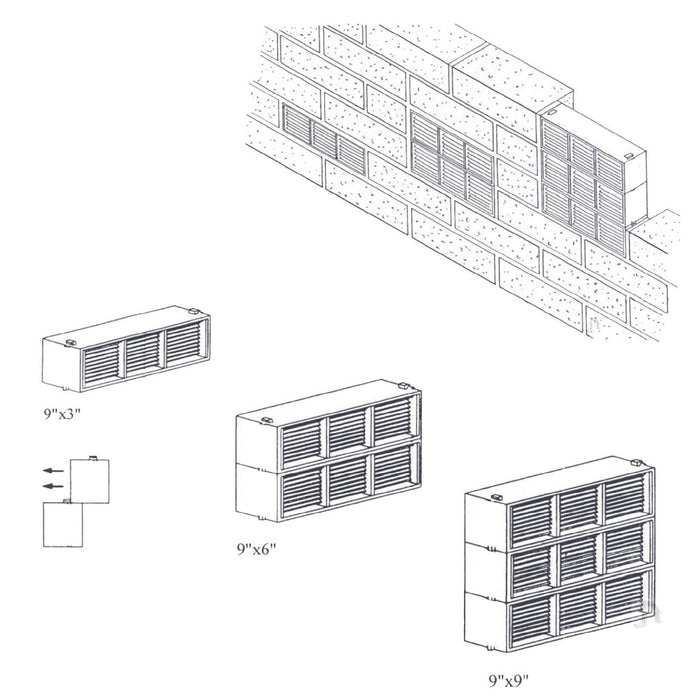 9"x3"

9"x6"

9"x9"