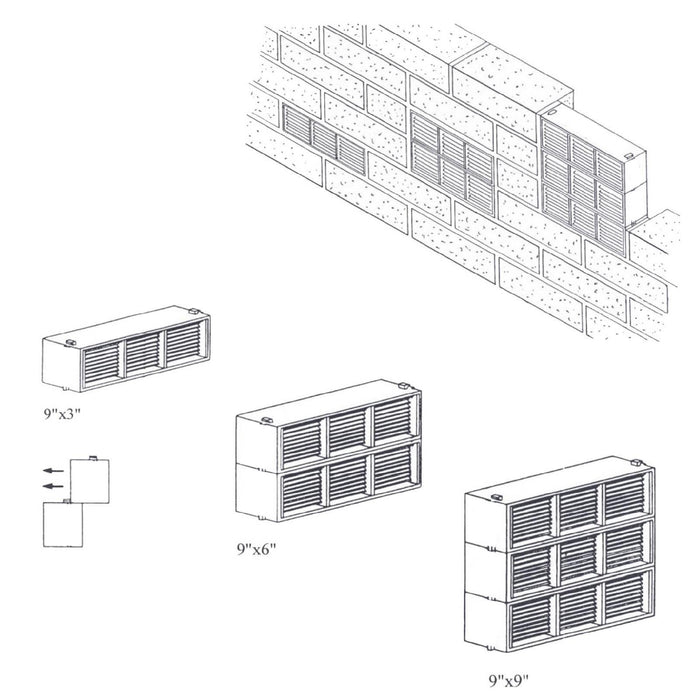 9"x3"

9"x6"

9"x9"